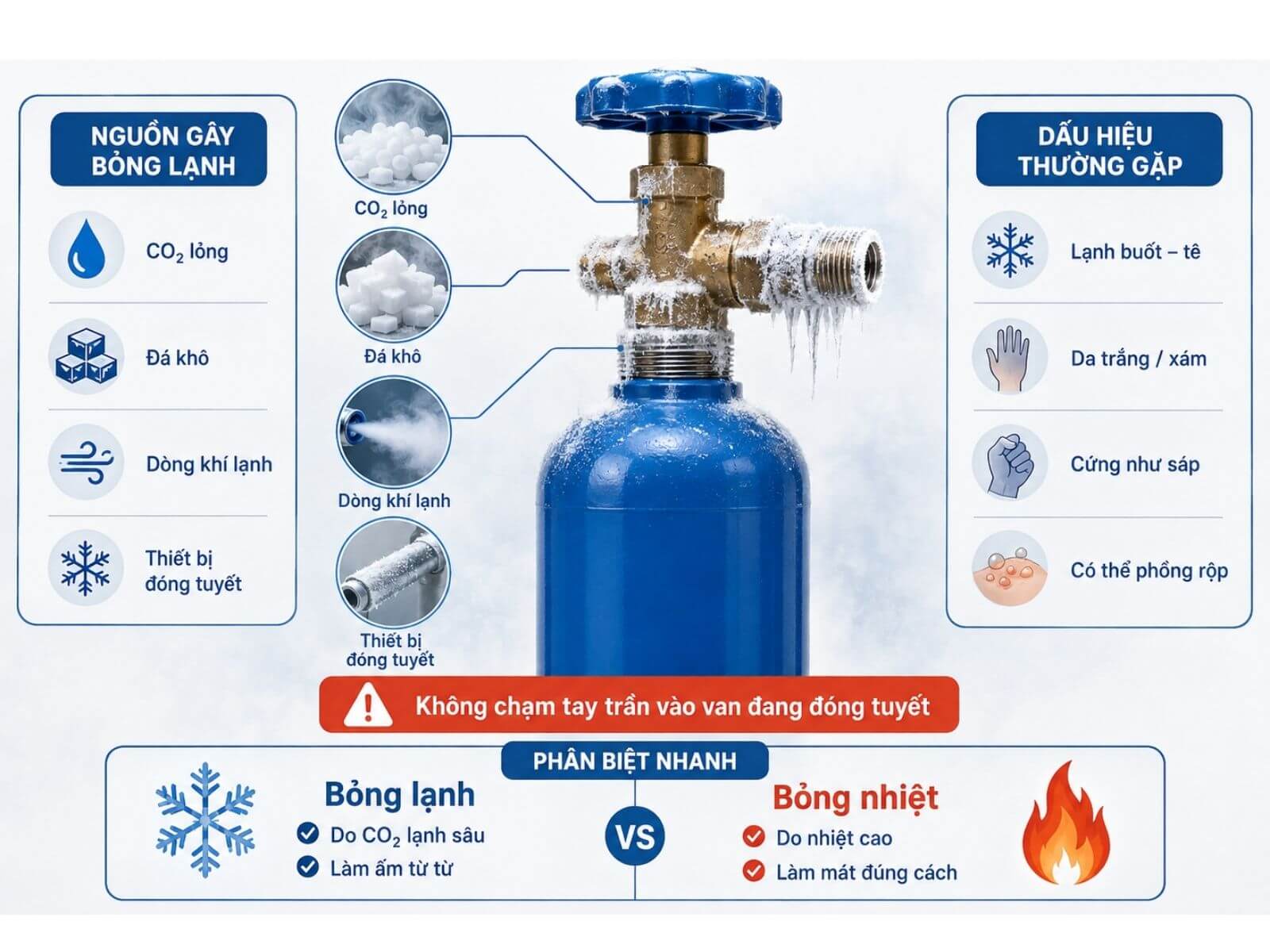 NGUỒN GÂY BỎNG LẠNH

$CO_2$ lỏng

Đá khô

Dòng khí lạnh

Thiết bị đóng tuyết

$CO_2$ lỏng

Đá khô

Dòng khí lạnh

Thiết bị đóng tuyết

DẤU HIỆU THƯỜNG GẶP

Lạnh buốt – tê

Da trắng / xám

Cứng như sáp

Có thể phồng rộp

Không chạm tay trần vào van đang đóng tuyết

PHÂN BIỆT NHANH

Bỏng lạnh
Do $CO_2$ lạnh sâu
Làm ấm từ từ

VS

Bỏng nhiệt
Do nhiệt cao
Làm mát đúng cách