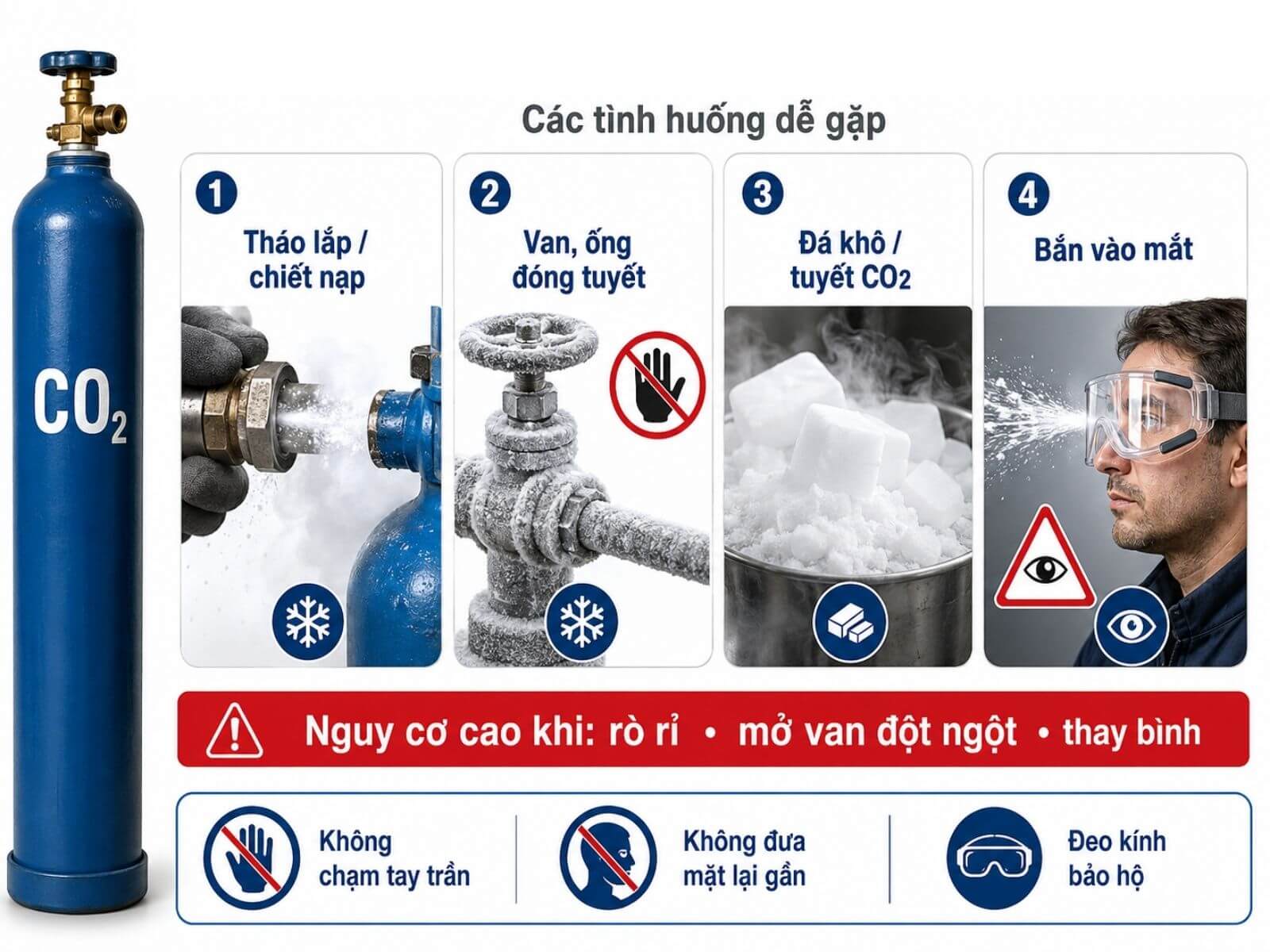 $CO_2$

Các tình huống dễ gặp

1
Tháo lắp / chiết nạp

2
Van, ống đóng tuyết

3
Đá khô / tuyết $CO_2$

4
Bắn vào mắt

Nguy cơ cao khi: rò rỉ • mở van đột ngột • thay bình

Không chạm tay trần

Không đưa mặt lại gần

Đeo kính bảo hộ