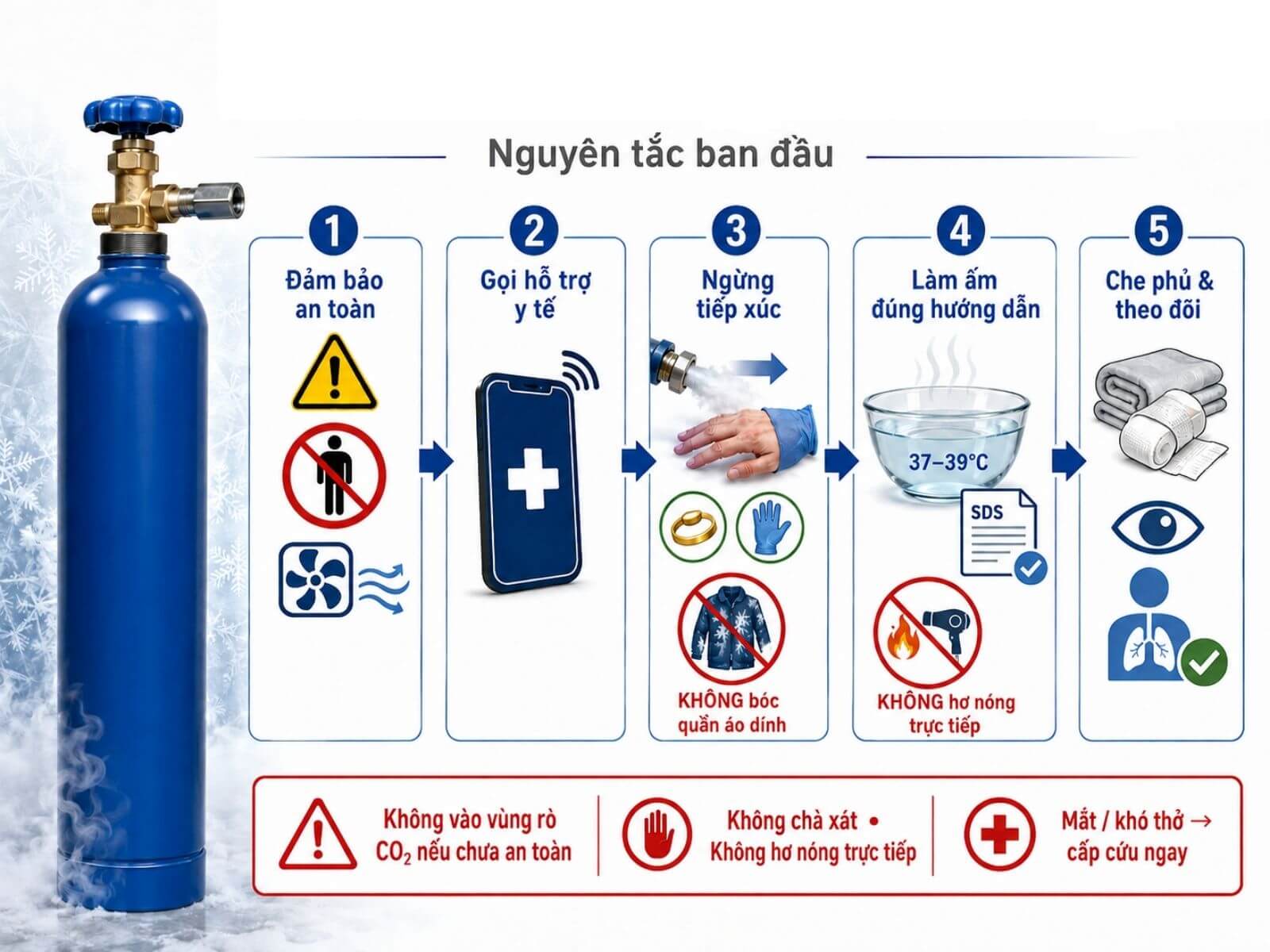 Nguyên tắc ban đầu

1
Đảm bảo an toàn

2
Gọi hỗ trợ y tế

3
Ngừng tiếp xúc

KHÔNG bóc quần áo dính

4
Làm ấm đúng hướng dẫn

37–39°C

SDS

KHÔNG hơ nóng trực tiếp

5
Che phủ & theo dõi

Không vào vùng rò $CO_2$ nếu chưa an toàn

Không chà xát • Không hơ nóng trực tiếp

Mắt / khó thở → cấp cứu ngay