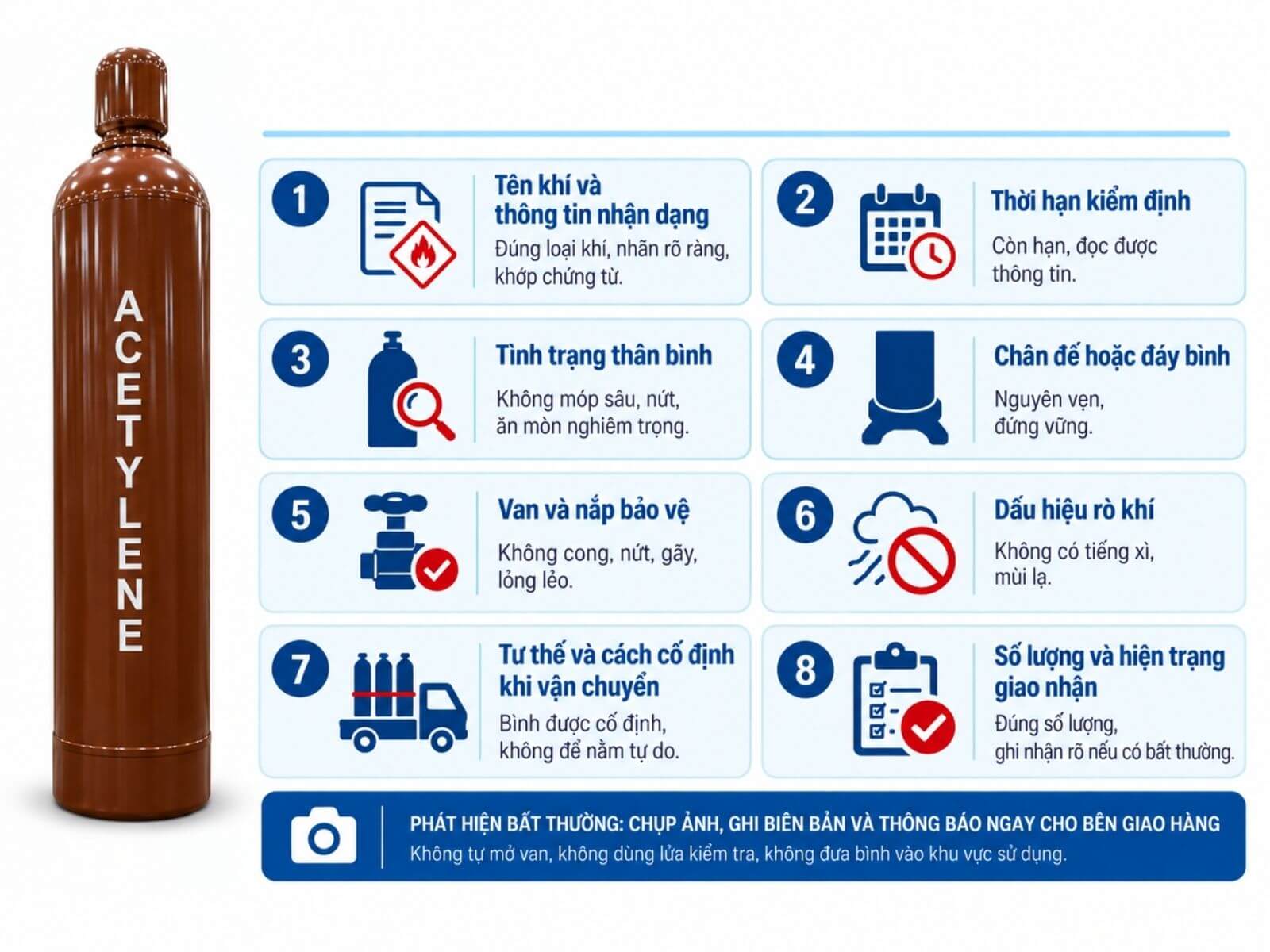 ACETYLENE

1 Tên khí và thông tin nhận dạng
Đúng loại khí, nhãn rõ ràng, khớp chứng từ.

2 Thời hạn kiểm định
Còn hạn, đọc được thông tin.

3 Tình trạng thân bình
Không móp sâu, nứt, ăn mòn nghiêm trọng.

4 Chân đế hoặc đáy bình
Nguyên vẹn, đứng vững.

5 Van và nắp bảo vệ
Không cong, nứt, gãy, lỏng lẻo.

6 Dấu hiệu rò khí
Không có tiếng xì, mùi lạ.

7 Tư thế và cách cố định khi vận chuyển
Bình được cố định, không để nằm tự do.

8 Số lượng và hiện trạng giao nhận
Đúng số lượng, ghi nhận rõ nếu có bất thường.

PHÁT HIỆN BẤT THƯỜNG: CHỤP ẢNH, GHI BIÊN BẢN VÀ THÔNG BÁO NGAY CHO BÊN GIAO HÀNG
Không tự mở van, không dùng lửa kiểm tra, không đưa bình vào khu vực sử dụng.