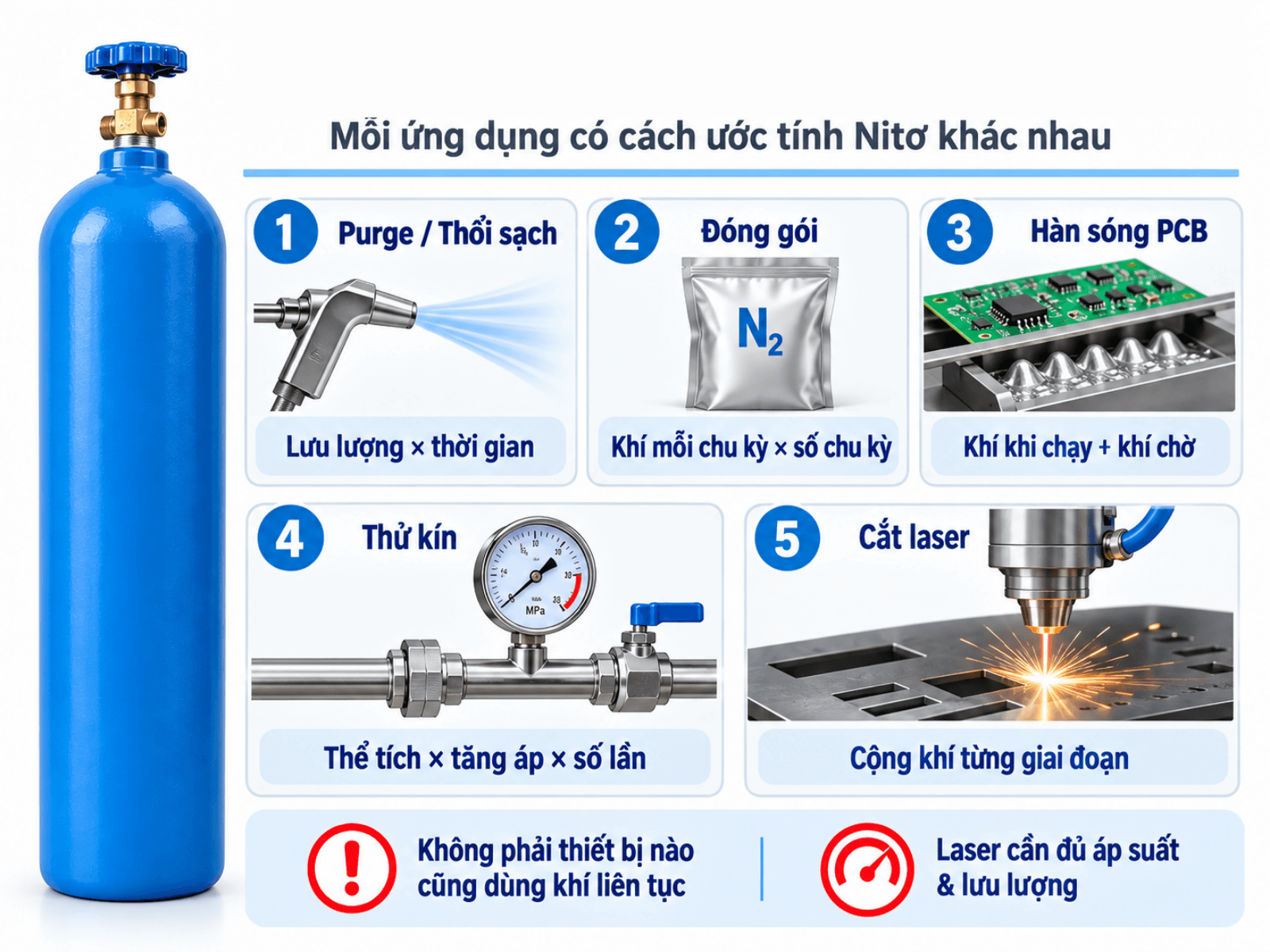 Mỗi ứng dụng có cách ước tính Nitơ khác nhau

1 Purge / Thổi sạch

Lưu lượng × thời gian

2 Đóng gói

$N_2$

Khí mỗi chu kỳ × số chu kỳ

3 Hàn sóng PCB

Khí khi chạy + khí chờ

4 Thử kín

MPa

Thể tích × tăng áp × số lần

5 Cắt laser

Cộng khí từng giai đoạn

Không phải thiết bị nào cũng dùng khí liên tục

Laser cần đủ áp suất & lưu lượng